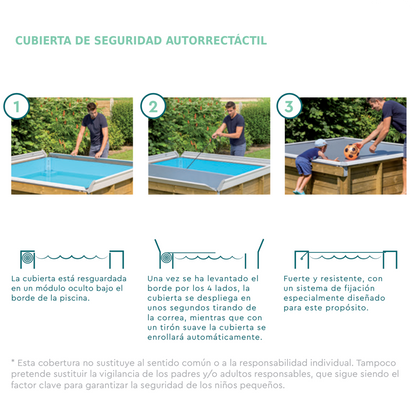 CUBIERTA DE SEGURIDAD AUTORRECTÁCTIL

1

2

3

La cubierta está resguardada en un módulo oculto bajo el borde de la piscina.

Una vez se ha levantado el borde por los 4 lados, la cubierta se despliega en unos segundos tirando de la correa, mientras que con un tirón suave la cubierta se enrollará automáticamente.

Fuerte y resistente, con un sistema de fijación especialmente diseñado para este propósito.

* Esta cobertura no sustituye al sentido común o a la responsabilidad individual. Tampoco pretende sustituir la vigilancia de los padres y/o adultos responsables, que sigue siendo el factor clave para garantizar la seguridad de los niños pequeños.